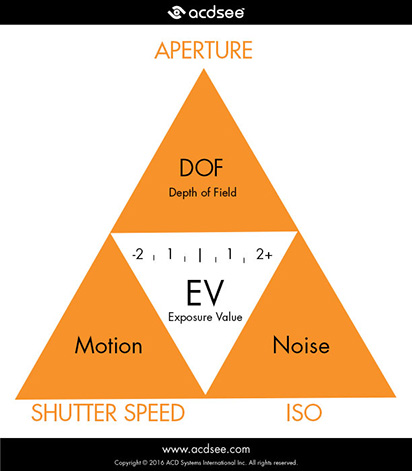 acdsee

APERTURE

DOF
Depth of Field

-2 1 | 1 2+

EV
Exposure Value

Motion

Noise

SHUTTER SPEED

ISO

www.acdsee.com
Copyright © 2016 ACD Systems International Inc. All rights reserved.